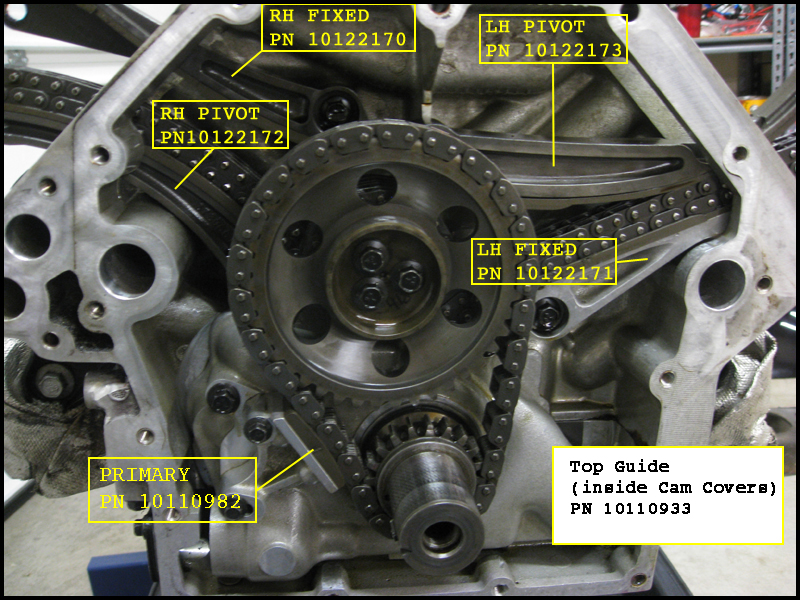 RH FIXED
PN 10122170

LH PIVOT
PN 10122173

RH PIVOT
PN10122172

LH FIXED
PN 10122171

PRIMARY
PN 10110982

Top Guide
(inside Cam Covers)
PN 10110933